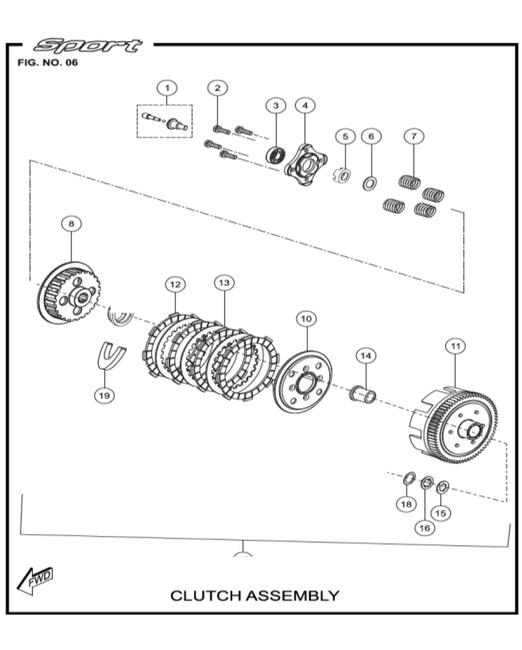 Sport
FIG. NO. 06

1
2
3
4
5
6
7
8
12
13
10
14
11
19
18
16
15

FWD

CLUTCH ASSEMBLY